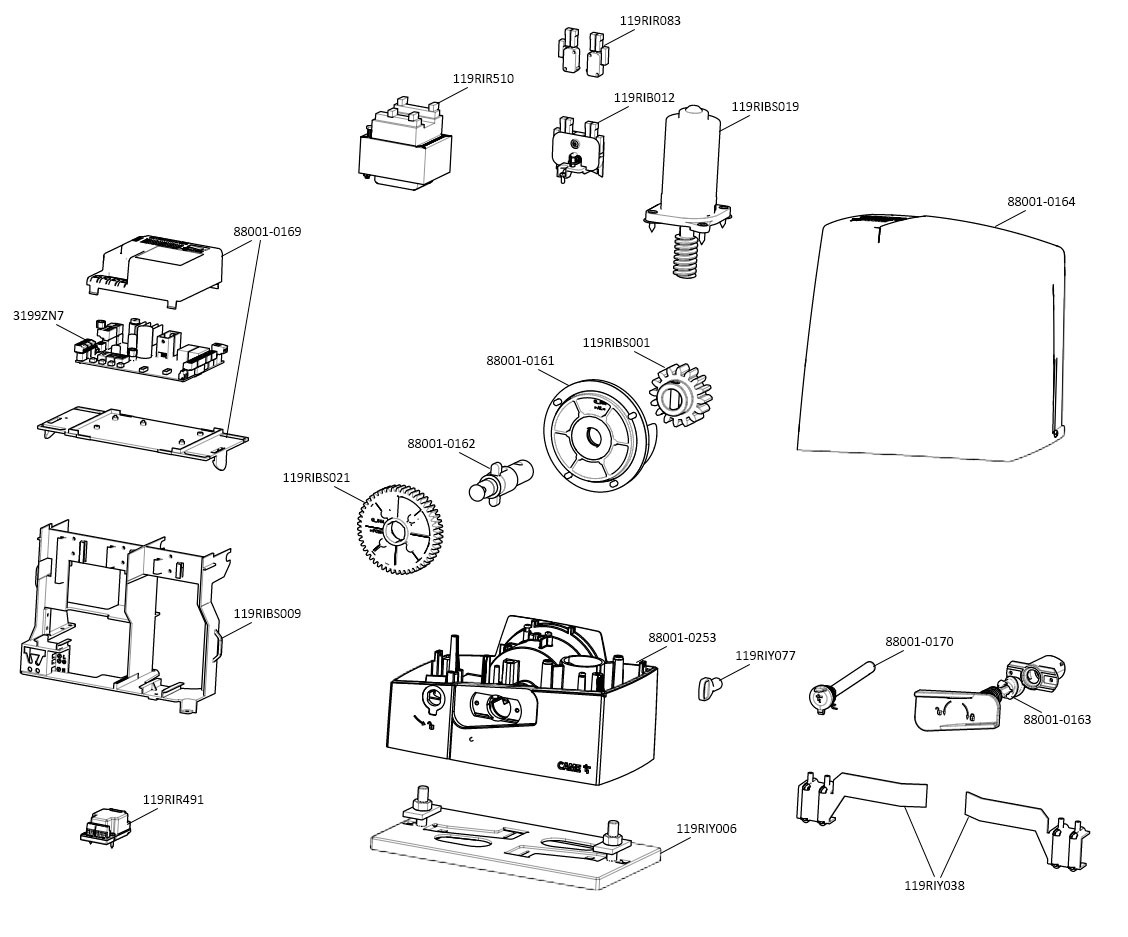 119RIR083
119RIR510
119RIB012
119RIBS019
88001-0164
88001-0169
3199ZN7
119RIBS001
88001-0161
88001-0162
119RIBS021
119RIBS009
88001-0253
119RIY077
88001-0170
88001-0163
CAME
119RIR491
119RIY006
119RIY038