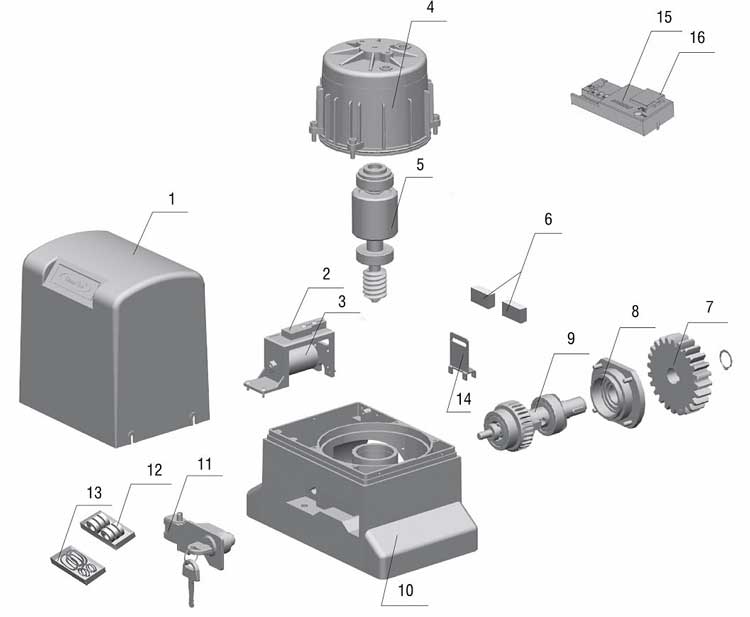 4
15
16
5
1
6
2
3
8
7
9
14
12
11
13
10